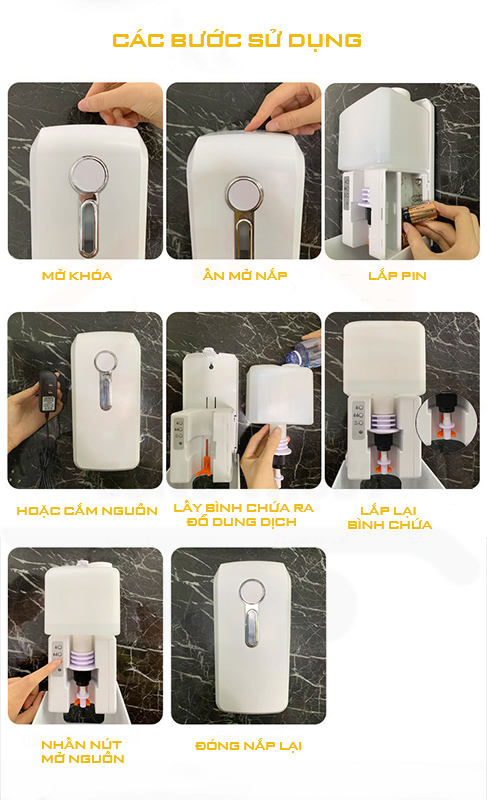 CÁC BƯỚC SỬ DỤNG

MỞ KHÓA

ẤN MỞ NẮP

LẮP PIN

HOẶC CẮM NGUỒN

LẤY BÌNH CHỨA RA ĐỔ DUNG DỊCH

LẮP LẠI BÌNH CHỨA

NHẤN NÚT MỞ NGUỒN

ĐÓNG NẮP LẠI